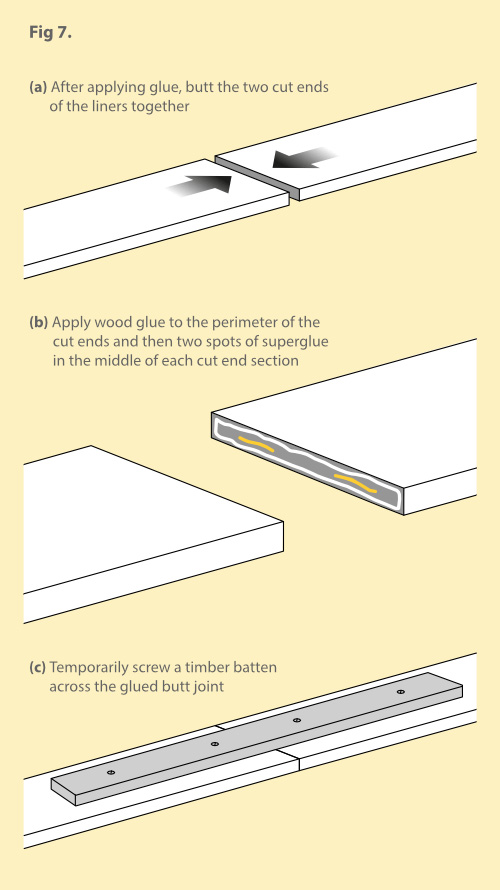 Fig 7.

(a) After applying glue, butt the two cut ends of the liners together

(b) Apply wood glue to the perimeter of the cut ends and then two spots of superglue in the middle of each cut end section

(c) Temporarily screw a timber batten across the glued butt joint