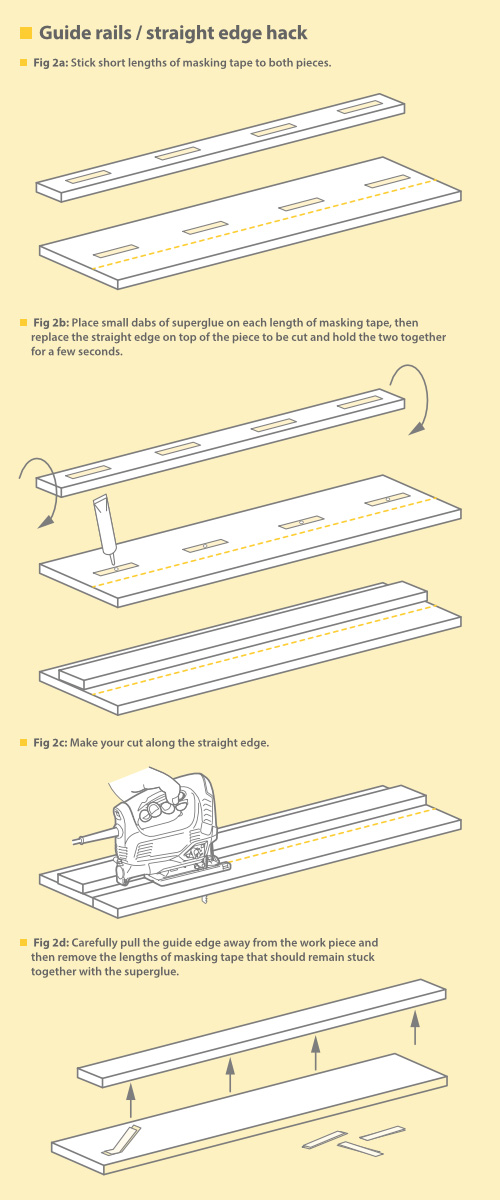 Guide rails / straight edge hack

Fig 2a: Stick short lengths of masking tape to both pieces.

Fig 2b: Place small dabs of superglue on each length of masking tape, then replace the straight edge on top of the piece to be cut and hold the two together for a few seconds.

Fig 2c: Make your cut along the straight edge.

Fig 2d: Carefully pull the guide edge away from the work piece and then remove the lengths of masking tape that should remain stuck together with the superglue.