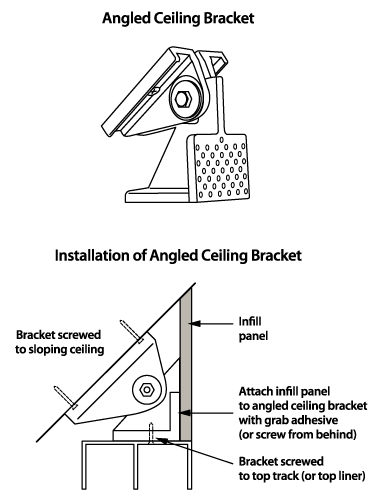 Angled Ceiling Bracket

Installation of Angled Ceiling Bracket

Bracket screwed to sloping ceiling

Infill panel

Attach infill panel to angled ceiling bracket with grab adhesive (or screw from behind)

Bracket screwed to top track (or top liner)